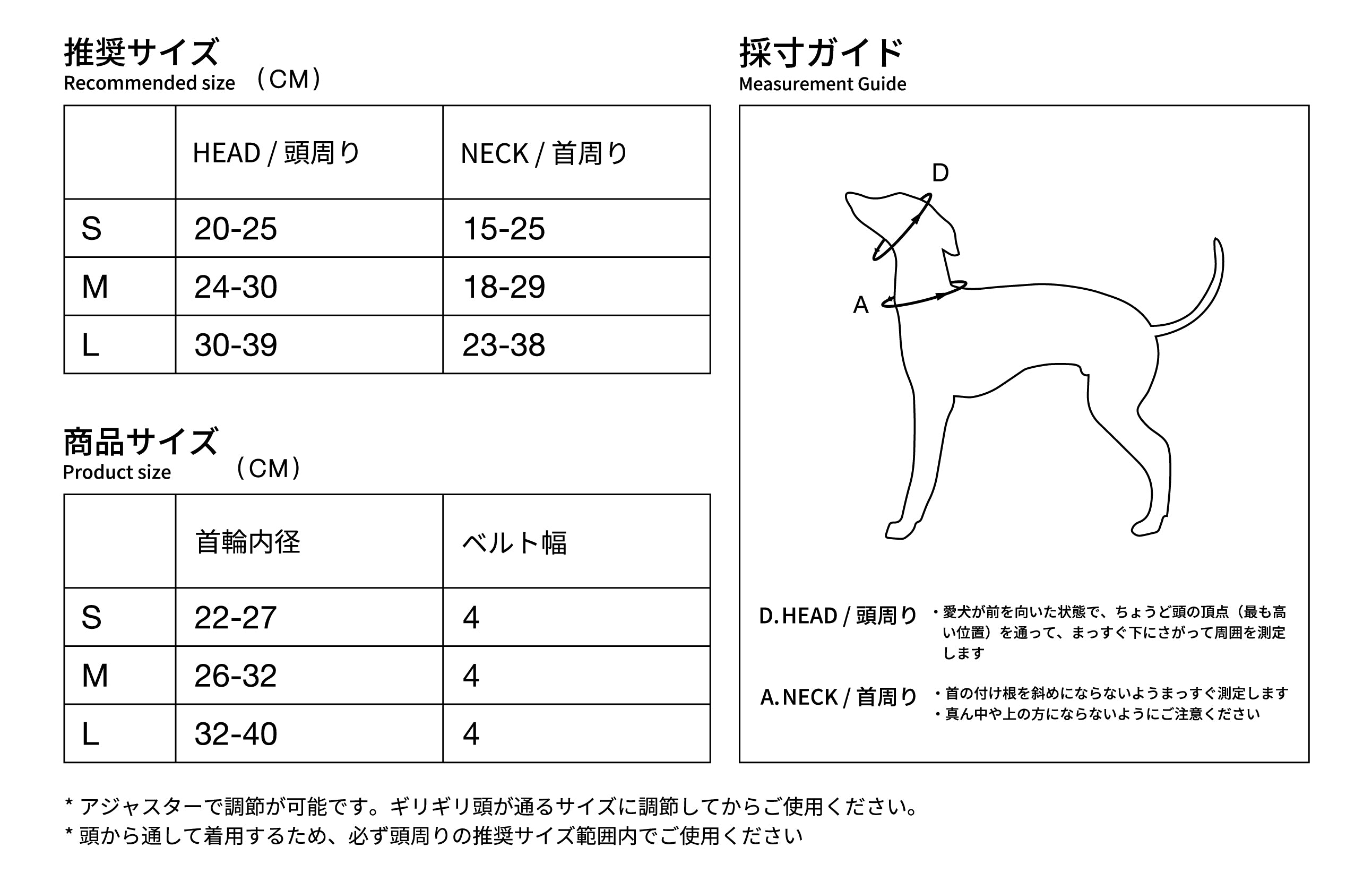 推奨サイズ
Recommended size （CM）

|  | HEAD / 頭周り | NECK / 首周り |
|---|---|---|
| S | 20-25 | 15-25 |
| M | 24-30 | 18-29 |
| L | 30-39 | 23-38 |

商品サイズ
Product size （CM）

|  | 首輪内径 | ベルト幅 |
|---|---|---|
| S | 22-27 | 4 |
| M | 26-32 | 4 |
| L | 32-40 | 4 |

採寸ガイド
Measurement Guide

D

A

D.HEAD / 頭周り ・愛犬が前を向いた状態で、ちょうど頭の頂点（最も高い位置）を通って、まっすぐ下にさがって周囲を測定します

A.NECK / 首周り ・首の付け根を斜めにならないようまっすぐ測定します
・真ん中や上の方にならないようにご注意ください

* アジャスターで調節が可能です。ギリギリ頭が通るサイズに調節してからご使用ください。
* 頭から通して着用するため、必ず頭周りの推奨サイズ範囲内でご使用ください